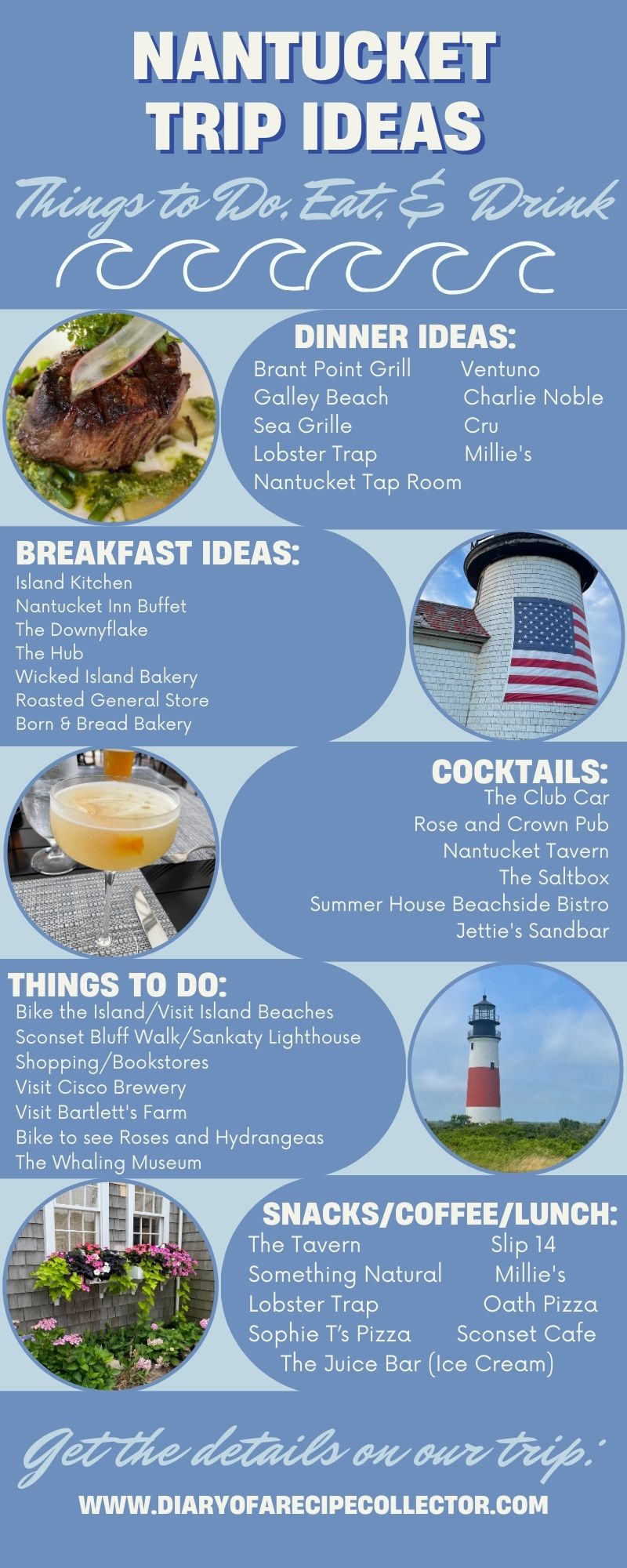 NANTUCKET TRIP IDEAS

Things to Do, Eat, & Drink

DINNER IDEAS:
Brant Point Grill
Galley Beach
Sea Grille
Lobster Trap
Nantucket Tap Room
Ventuno
Charlie Noble
Cru
Millie's

BREAKFAST IDEAS:
Island Kitchen
Nantucket Inn Buffet
The Downyflake
The Hub
Wicked Island Bakery
Roasted General Store
Born & Bread Bakery

COCKTAILS:
The Club Car
Rose and Crown Pub
Nantucket Tavern
The Saltbox
Summer House Beachside Bistro
Jettie's Sandbar

THINGS TO DO:
Bike the Island/Visit Island Beaches
Sconset Bluff Walk/Sankaty Lighthouse
Shopping/Bookstores
Visit Cisco Brewery
Visit Bartlett's Farm
Bike to see Roses and Hydrangeas
The Whaling Museum

SNACKS/COFFEE/LUNCH:
The Tavern
Something Natural
Lobster Trap
Sophie T's Pizza
Slip 14
Millie's
Oath Pizza
Sconset Cafe
The Juice Bar (Ice Cream)

Get the details on our trip:
WWW.DIARYOFARECIPECOLLECTOR.COM